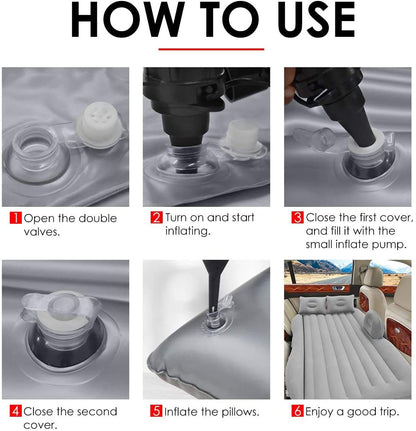 HOW TO USE

1 Open the double valves.

2 Turn on and start inflating.

3 Close the first cover, and fill it with the small inflate pump.

4 Close the second cover.

5 Inflate the pillows.

6 Enjoy a good trip.