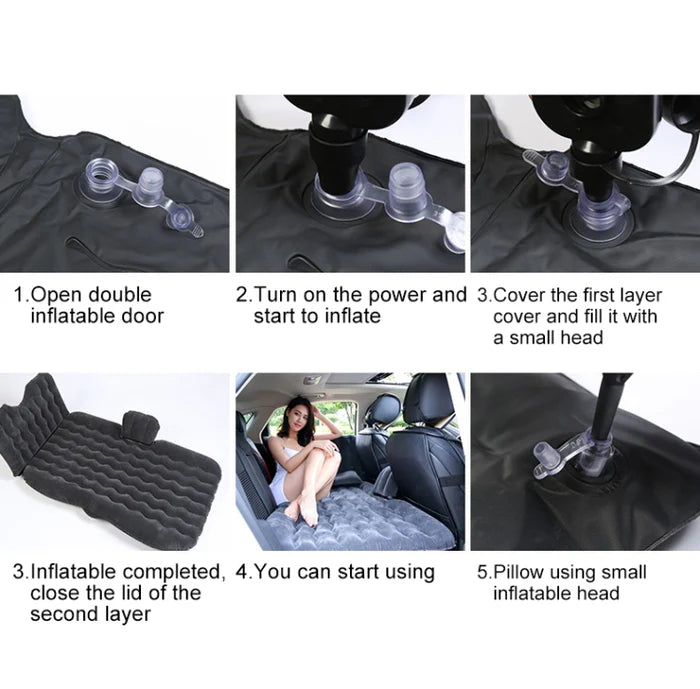 1.Open double inflatable door

2.Turn on the power and start to inflate

3.Cover the first layer cover and fill it with a small head

3.Inflatable completed, close the lid of the second layer

4.You can start using

5.Pillow using small inflatable head