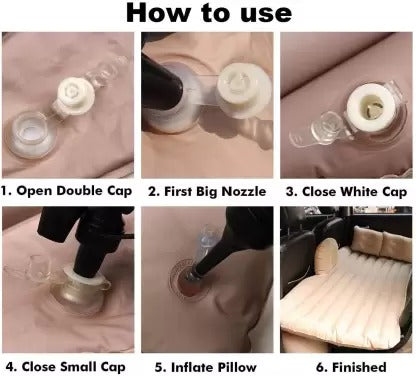 How to use

1. Open Double Cap

2. First Big Nozzle

3. Close White Cap

4. Close Small Cap

5. Inflate Pillow

6. Finished